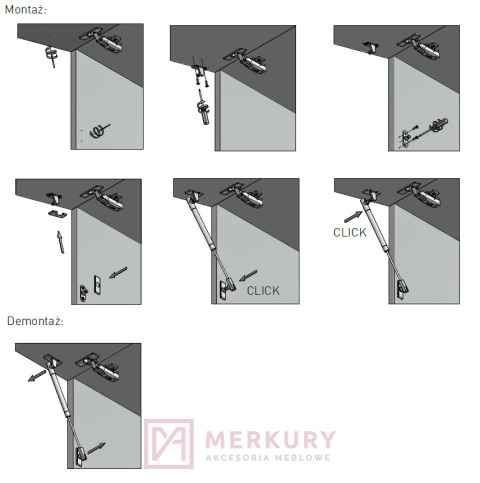 Montaż:

CLICK

CLICK

Demontaż:

MERKURY
AKCESORIA MEBLOWE